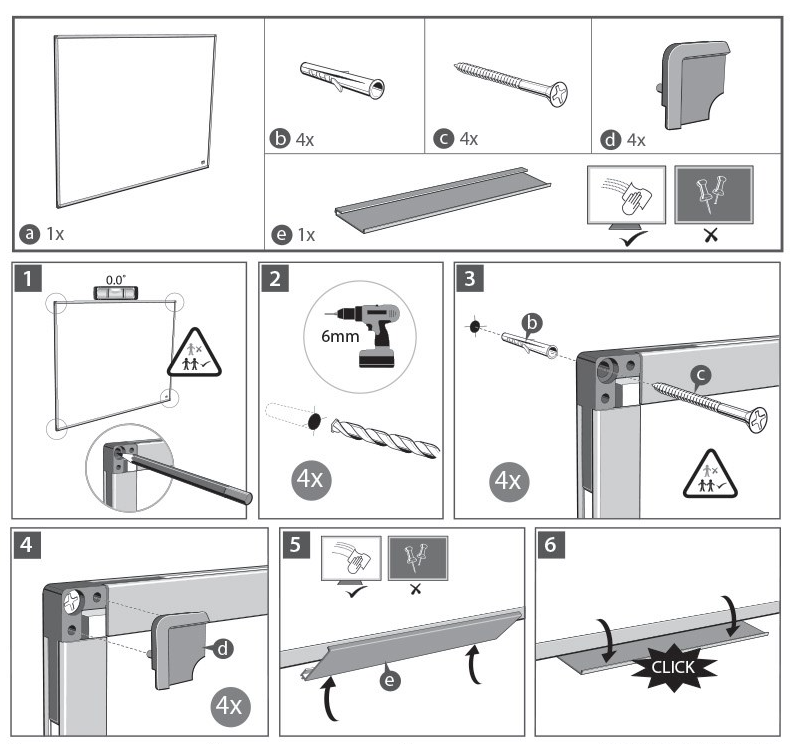 a 1x

b 4x

c 4x

d 4x

e 1x

1

0.0°

2

6mm

4x

3

b

c

4x

4

d

4x

5

e

6

CLICK